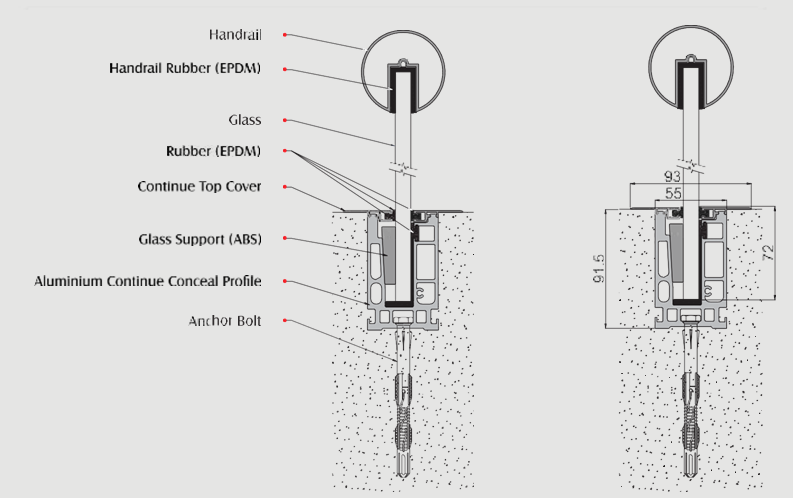 Handrail

Handrail Rubber (EPDM)

Glass

Rubber (EPDM)

Continue Top Cover

Glass Support (ABS)

Aluminium Continue Conceal Profile

Anchor Bolt

93

55

91.5

72